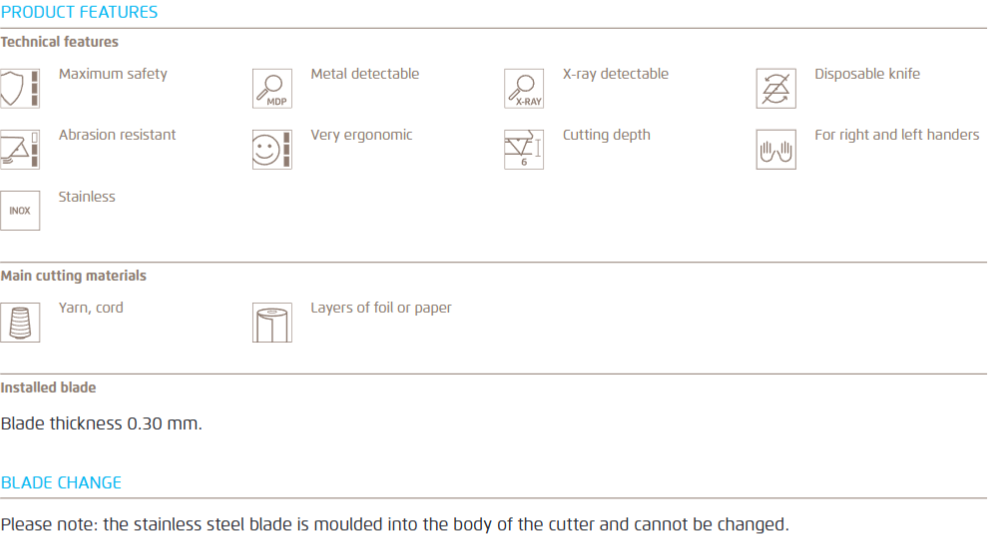 PRODUCT FEATURES

Technical features

Maximum safety

MDP

Metal detectable

X-RAY

X-ray detectable

Disposable knife

Abrasion resistant

Very ergonomic

6

Cutting depth

For right and left handers

INOX

Stainless

Main cutting materials

Yarn, cord

Layers of foil or paper

Installed blade

Blade thickness 0.30 mm.

BLADE CHANGE

Please note: the stainless steel blade is moulded into the body of the cutter and cannot be changed.